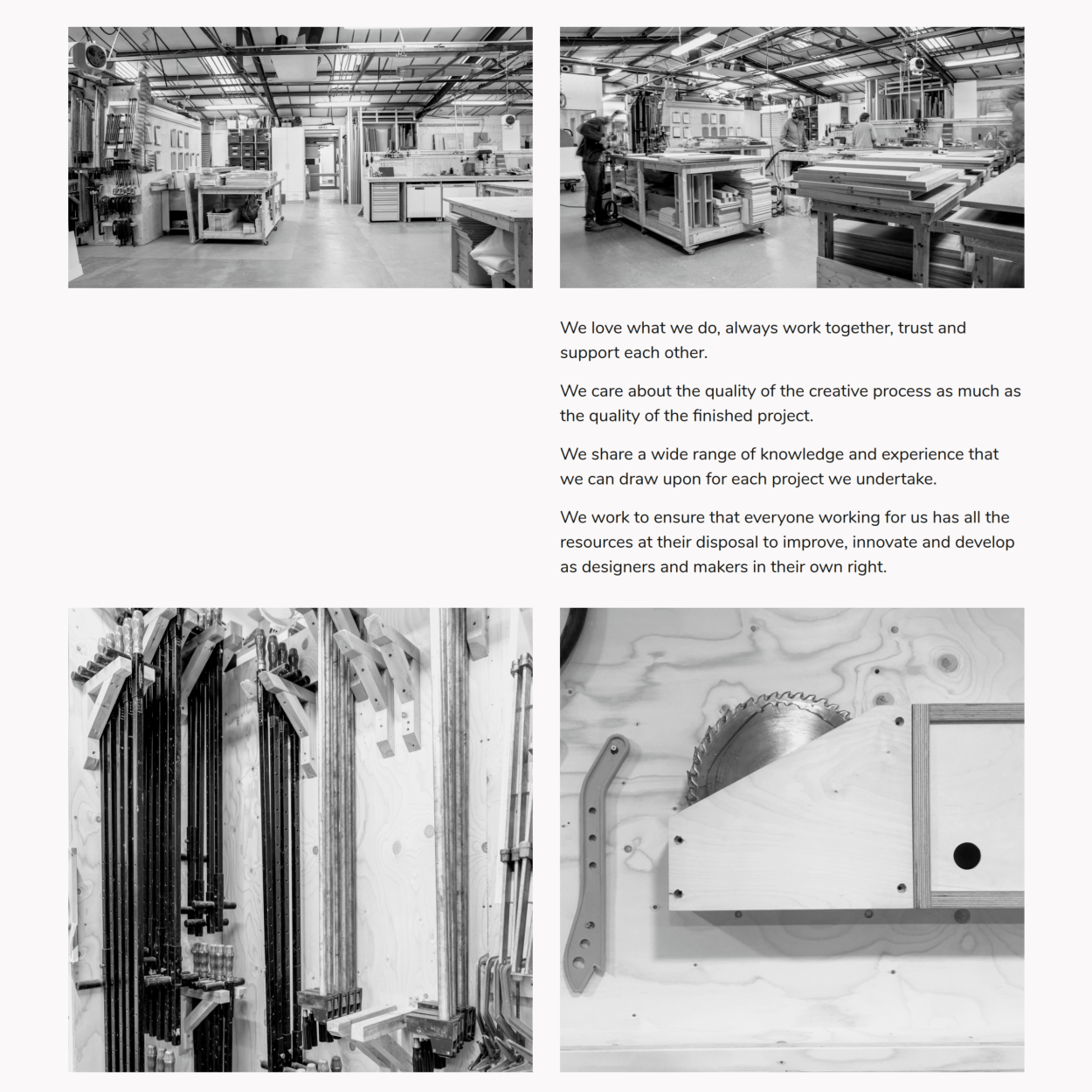 We love what we do, always work together, trust and support each other.

We care about the quality of the creative process as much as the quality of the finished project.

We share a wide range of knowledge and experience that we can draw upon for each project we undertake.

We work to ensure that everyone working for us has all the resources at their disposal to improve, innovate and develop as designers and makers in their own right.